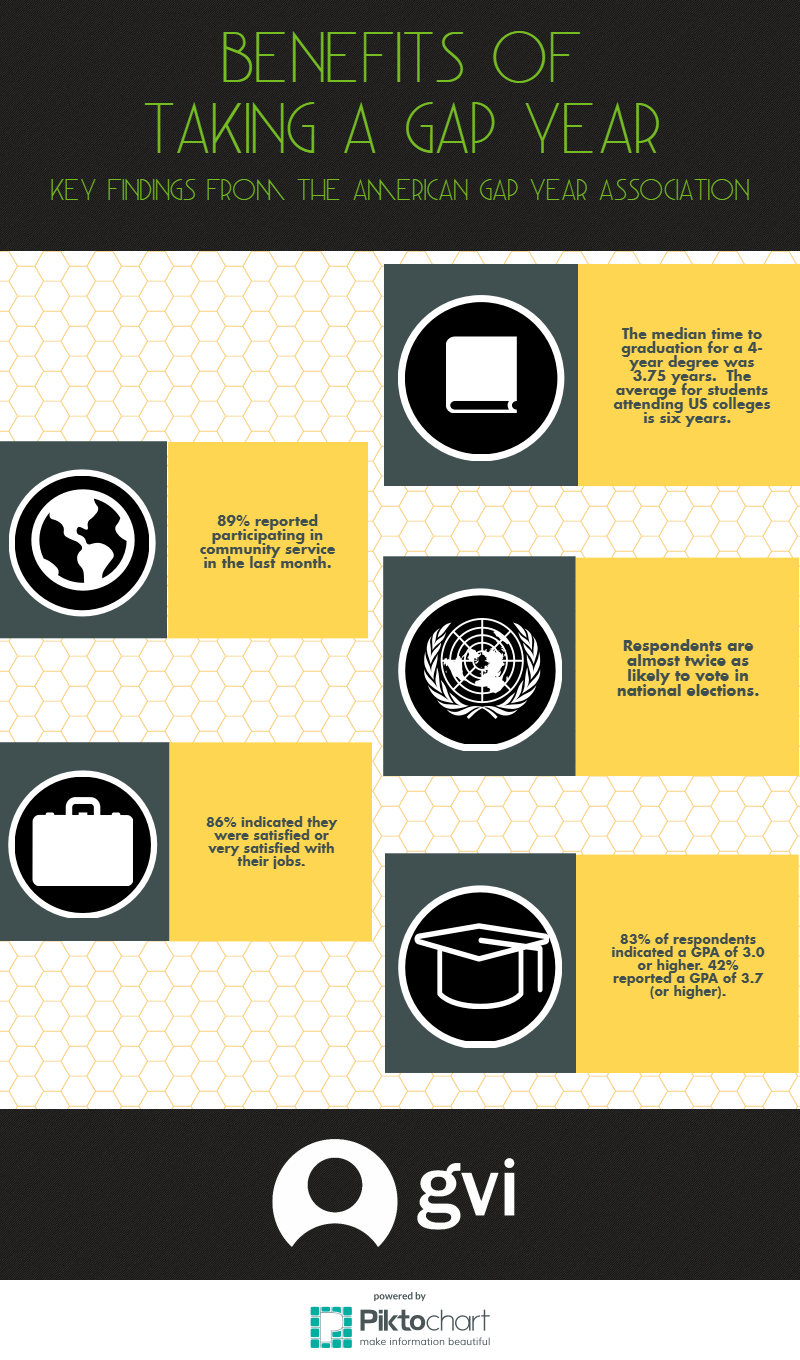 BENEFITS OF TAKING A GAP YEAR

KEY FINDINGS FROM THE AMERICAN GAP YEAR ASSOCIATION

The median time to graduation for a 4-year degree was 3.75 years. The average for students attending US colleges is six years.

89% reported participating in community service in the last month.

Respondents are almost twice as likely to vote in national elections.

86% indicated they were satisfied or very satisfied with their jobs.

83% of respondents indicated a GPA of 3.0 or higher. 42% reported a GPA of 3.7 (or higher).

gvi

powered by

Piktochart

make information beautiful